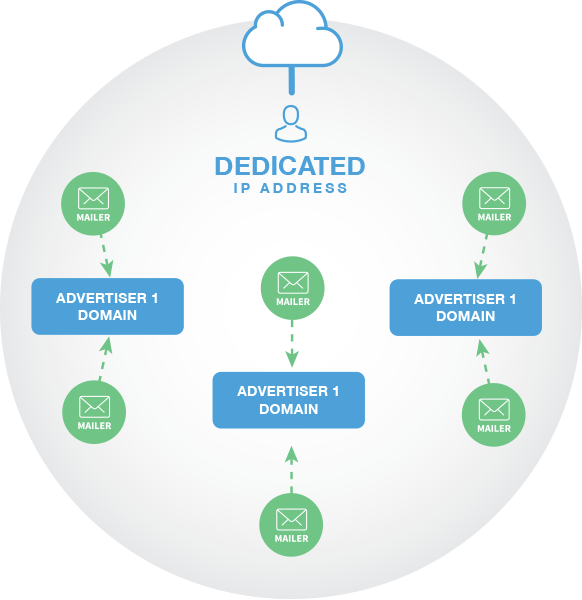 DEDICATED
IP ADDRESS

MAILER

ADVERTISER 1
DOMAIN

MAILER

MAILER

ADVERTISER 1
DOMAIN

MAILER

MAILER

ADVERTISER 1
DOMAIN

MAILER