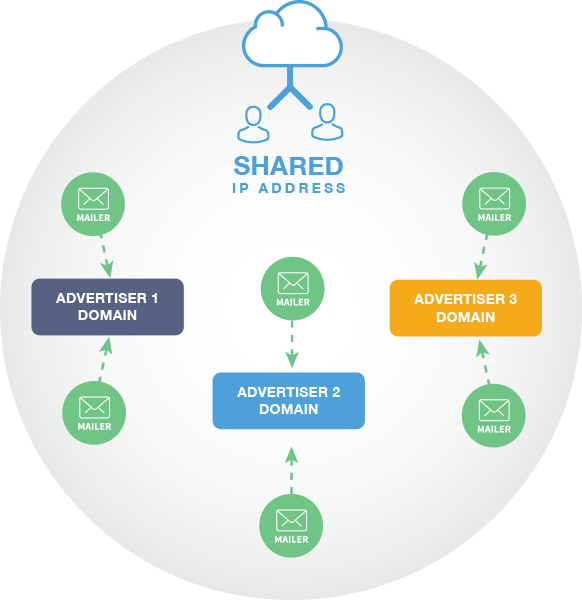 SHARED
IP ADDRESS

MAILER

ADVERTISER 1
DOMAIN

MAILER

MAILER

ADVERTISER 2
DOMAIN

MAILER

MAILER

ADVERTISER 3
DOMAIN

MAILER